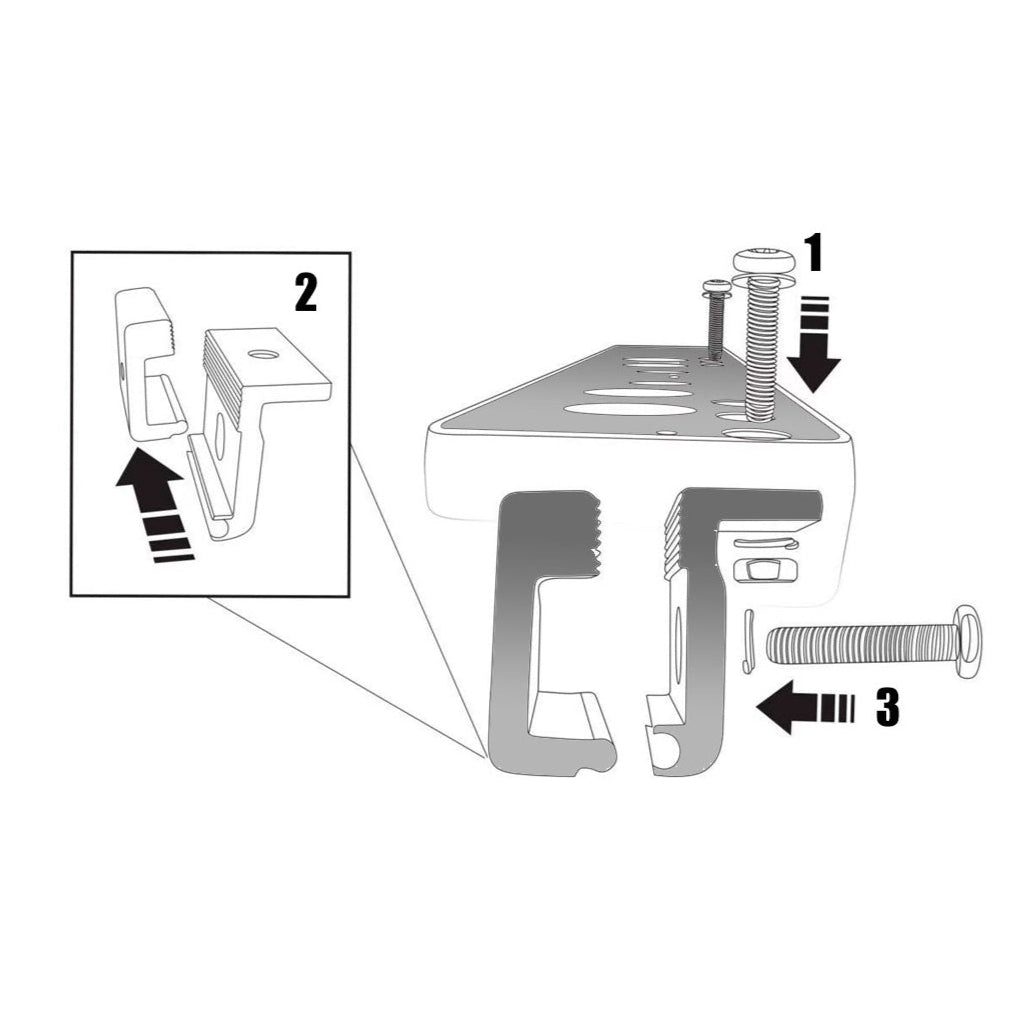 2

1

3